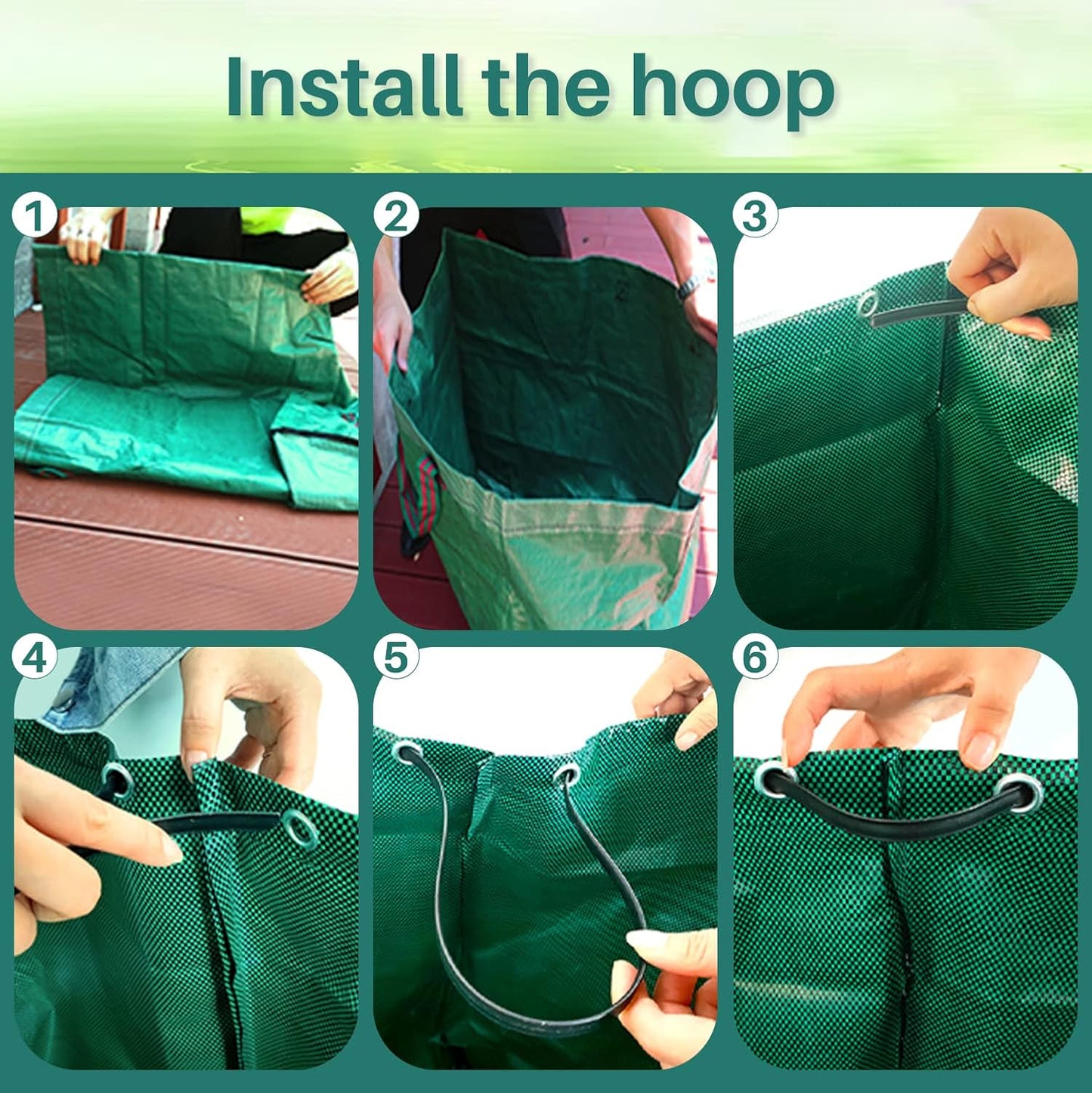 Install the hoop

1

2

3

4

5

6