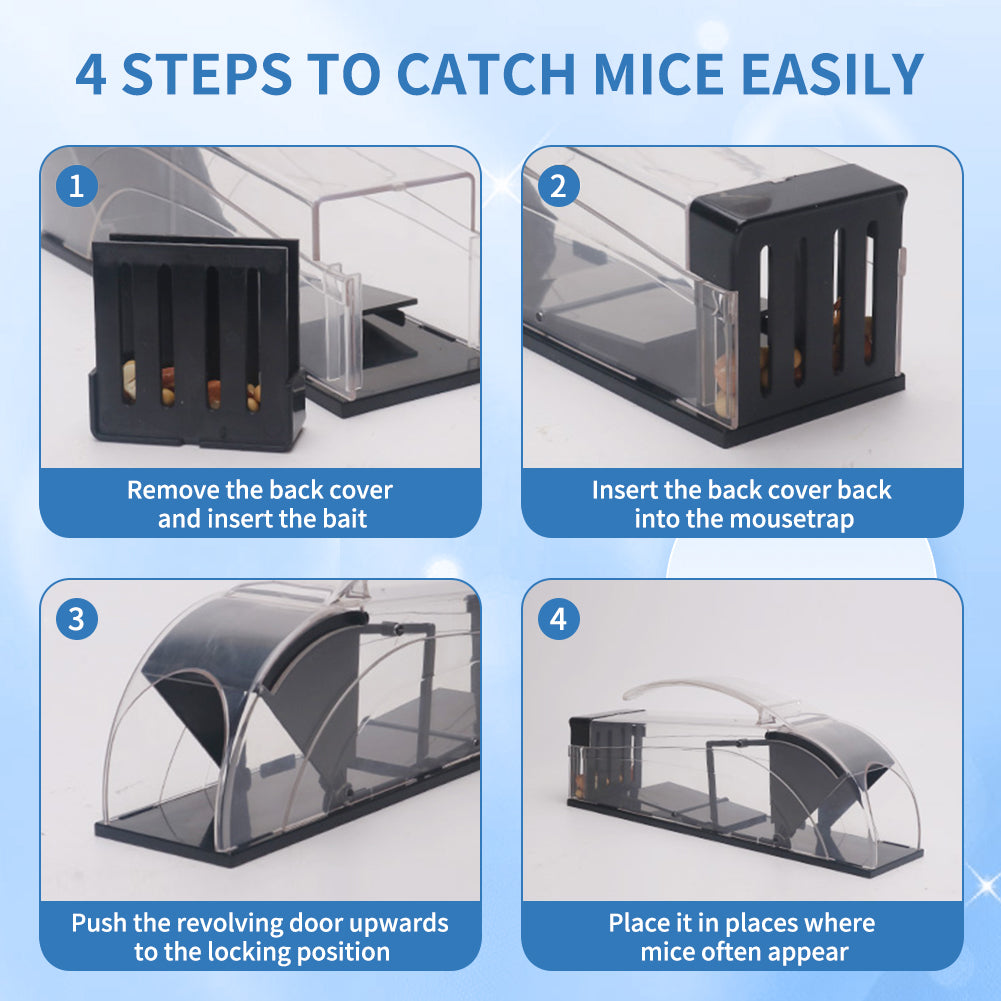 4 STEPS TO CATCH MICE EASILY

1

Remove the back cover and insert the bait

2

Insert the back cover back into the mousetrap

3

Push the revolving door upwards to the locking position

4

Place it in places where mice often appear