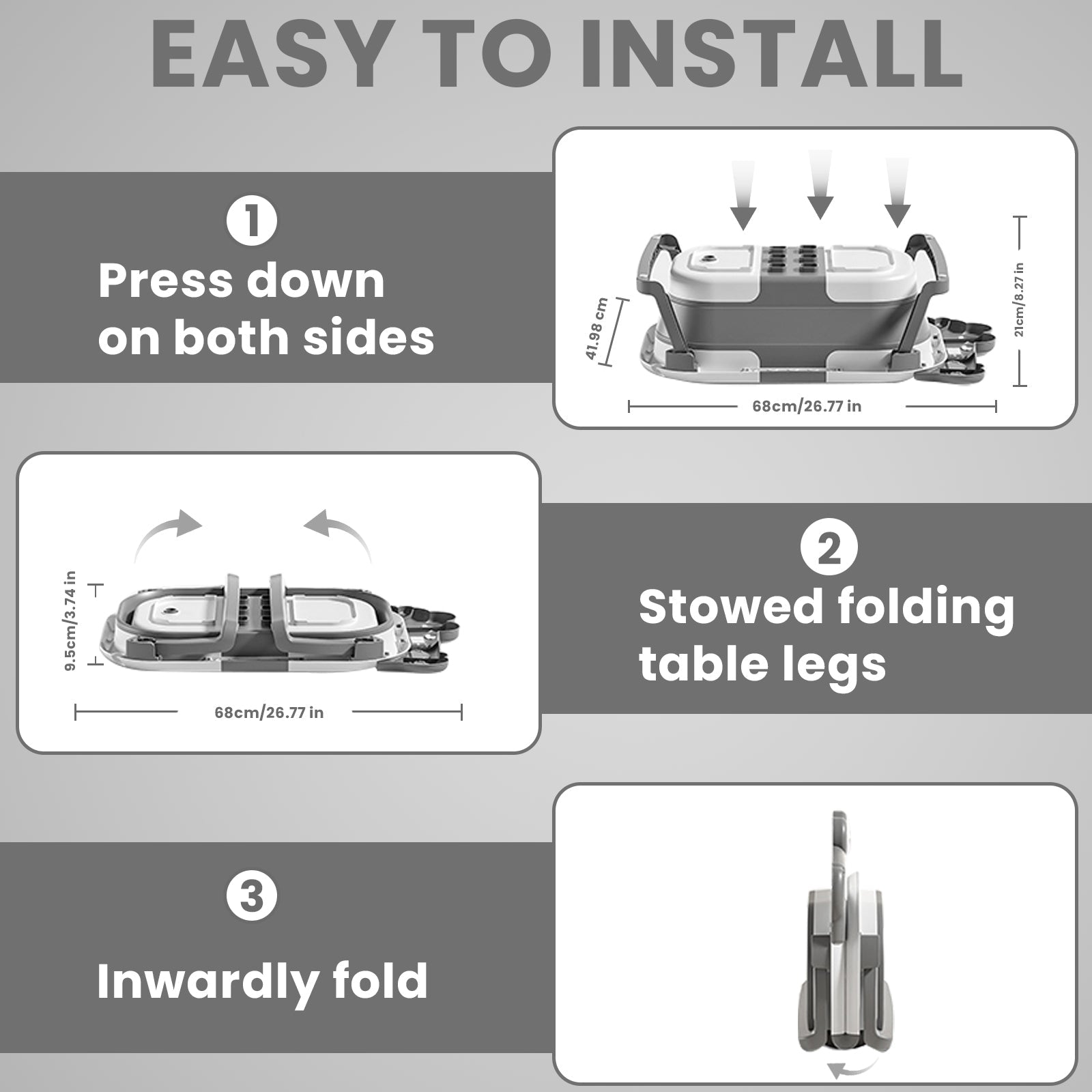 EASY TO INSTALL

1
Press down on both sides

41.98 cm
21cm/8.27 in
68cm/26.77 in

9.5cm/3.74 in
68cm/26.77 in

2
Stowed folding table legs

3
Inwardly fold